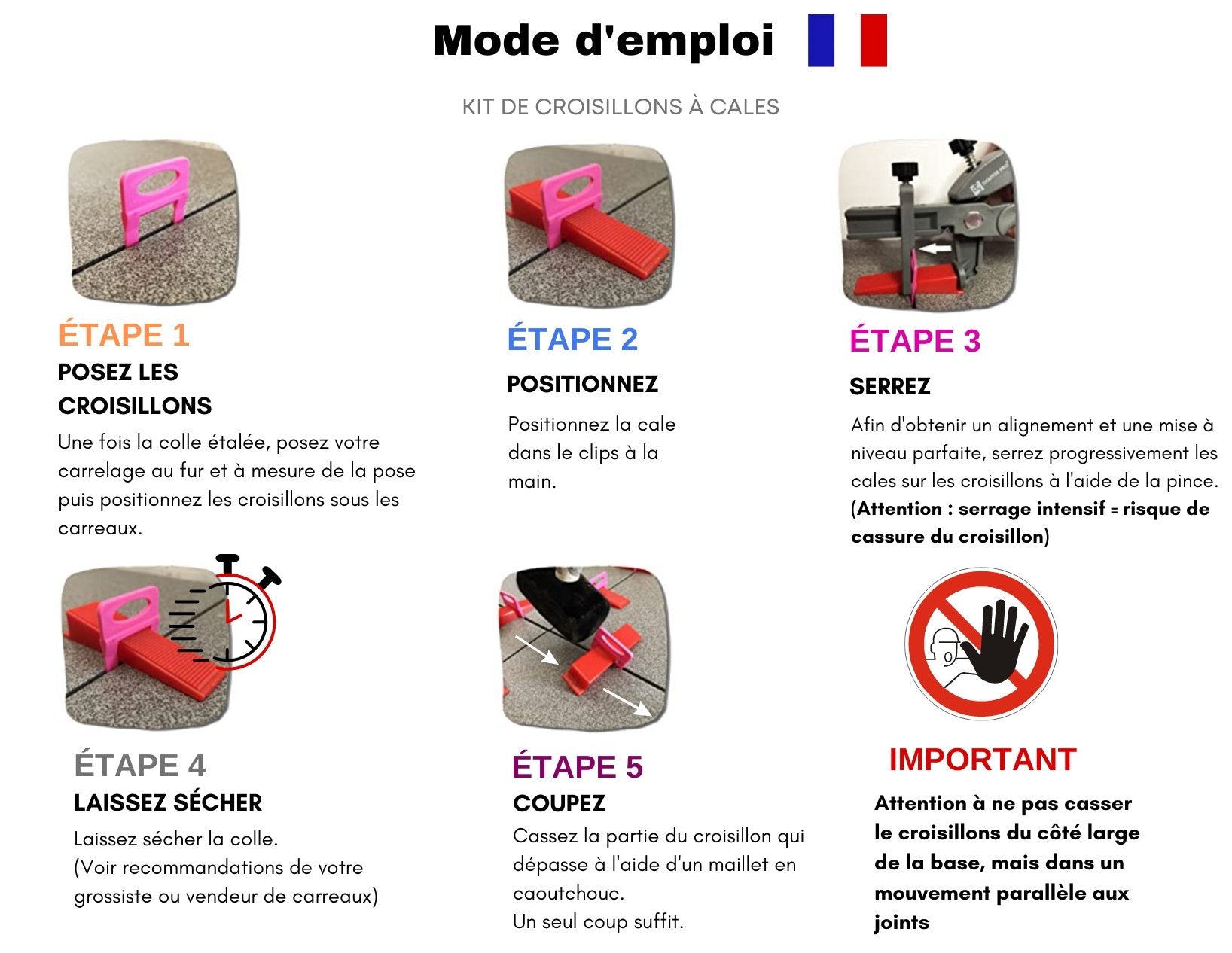 Mode d'emploi

KIT DE CROISILLONS À CALES

ÉTAPE 1
POSEZ LES CROISILLONS
Une fois la colle étalée, posez votre carrelage au fur et à mesure de la pose puis positionnez les croisillons sous les carreaux.

ÉTAPE 2
POSITIONNEZ
Positionnez la cale dans le clips à la main.

ÉTAPE 3
SERREZ
Afin d'obtenir un alignement et une mise à niveau parfaite, serrez progressivement les cales sur les croisillons à l'aide de la pince. (Attention : serrage intensif = risque de cassure du croisillon)

ÉTAPE 4
LAISSEZ SÉCHER
Laissez sécher la colle.
(Voir recommandations de votre grossiste ou vendeur de carreaux)

ÉTAPE 5
COUPEZ
Cassez la partie du croisillon qui dépasse à l'aide d'un maillet en caoutchouc.
Un seul coup suffit.

IMPORTANT
Attention à ne pas casser le croisillons du côté large de la base, mais dans un mouvement parallèle aux joints